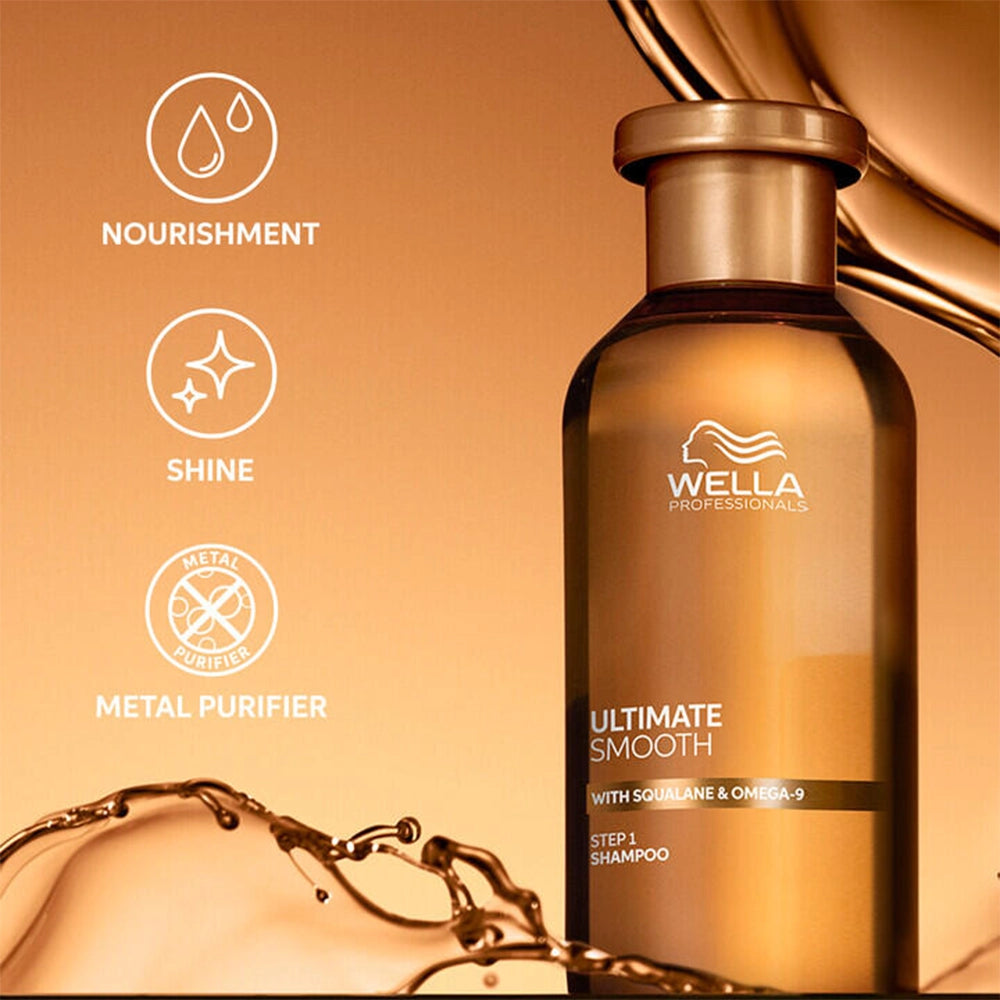 NOURISHMENT

SHINE

METAL PURIFIER

METAL PURIFIER

WELLA
PROFESSIONALS

ULTIMATE
SMOOTH

WITH SQUALANE & OMEGA-9

STEP 1
SHAMPOO