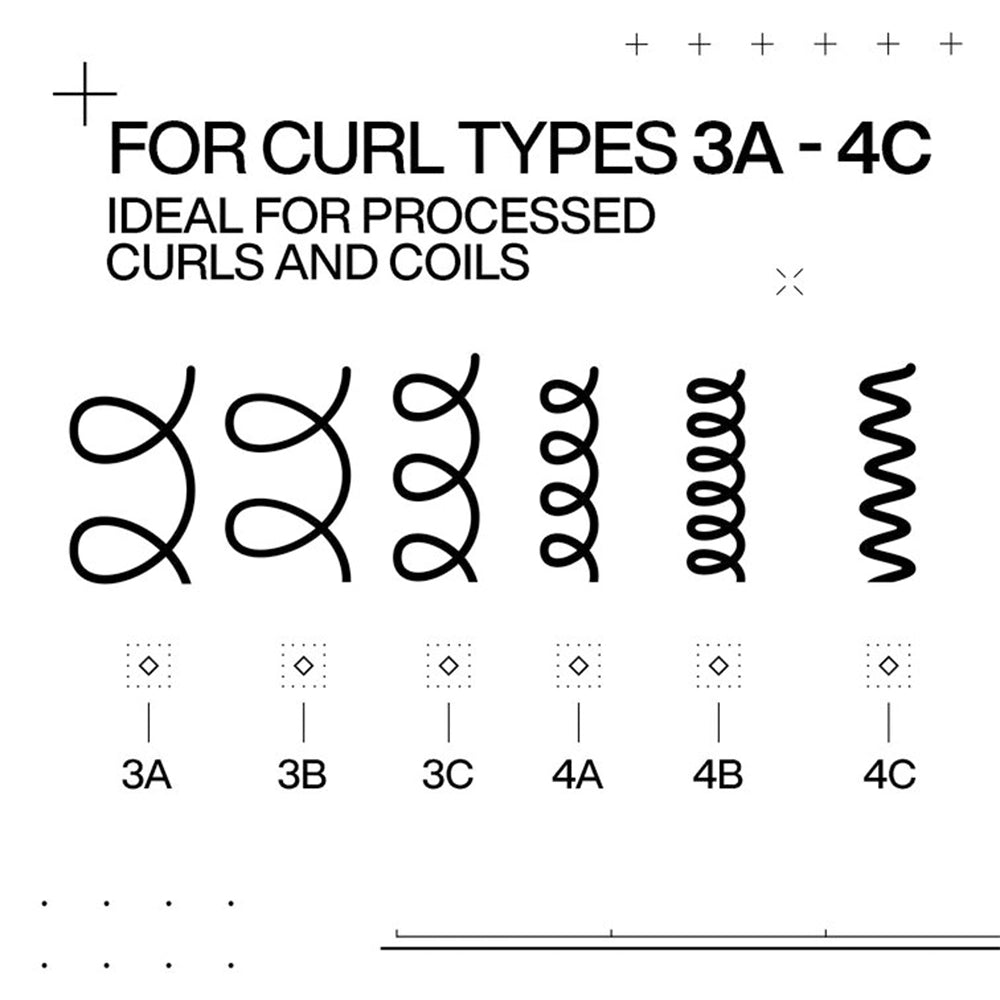 FOR CURL TYPES 3A - 4C
IDEAL FOR PROCESSED CURLS AND COILS

3A 3B 3C 4A 4B 4C