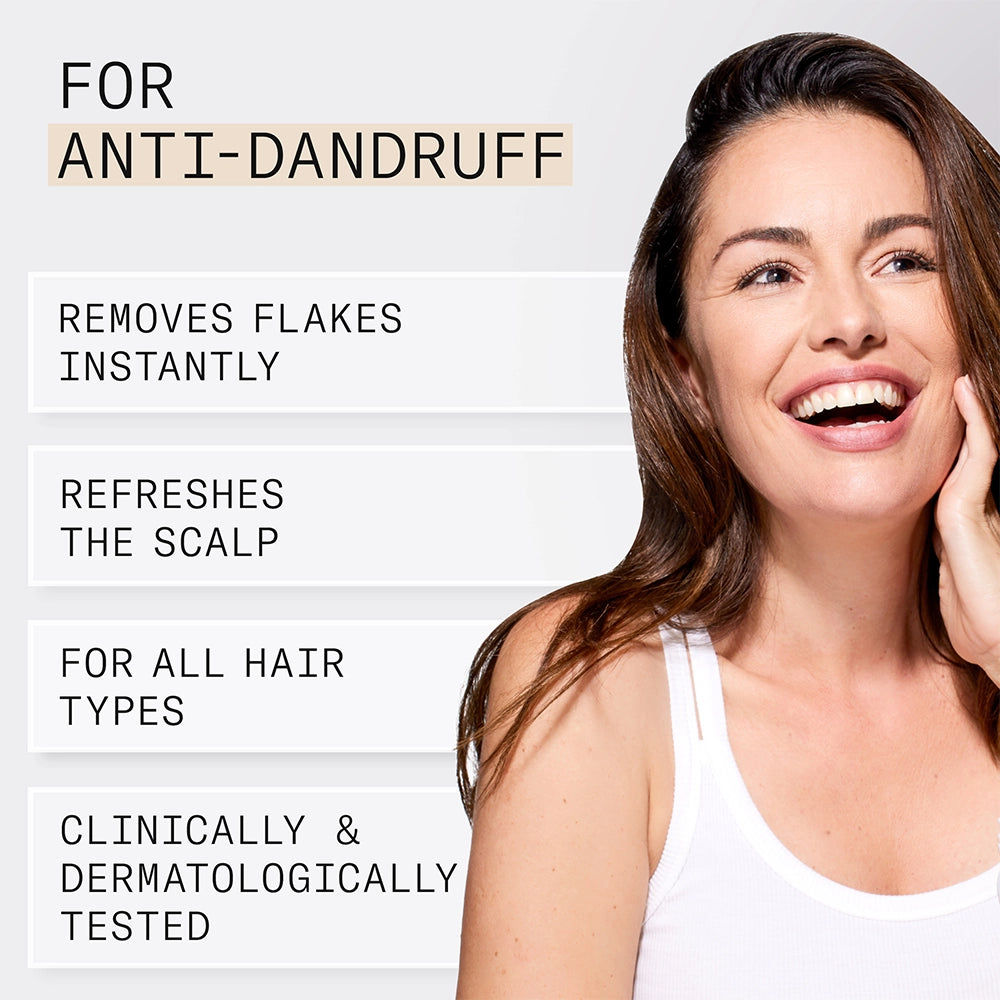 FOR
ANTI-DANDRUFF

REMOVES FLAKES INSTANTLY

REFRESHES THE SCALP

FOR ALL HAIR TYPES

CLINICALLY & DERMATOLOGICALLY TESTED