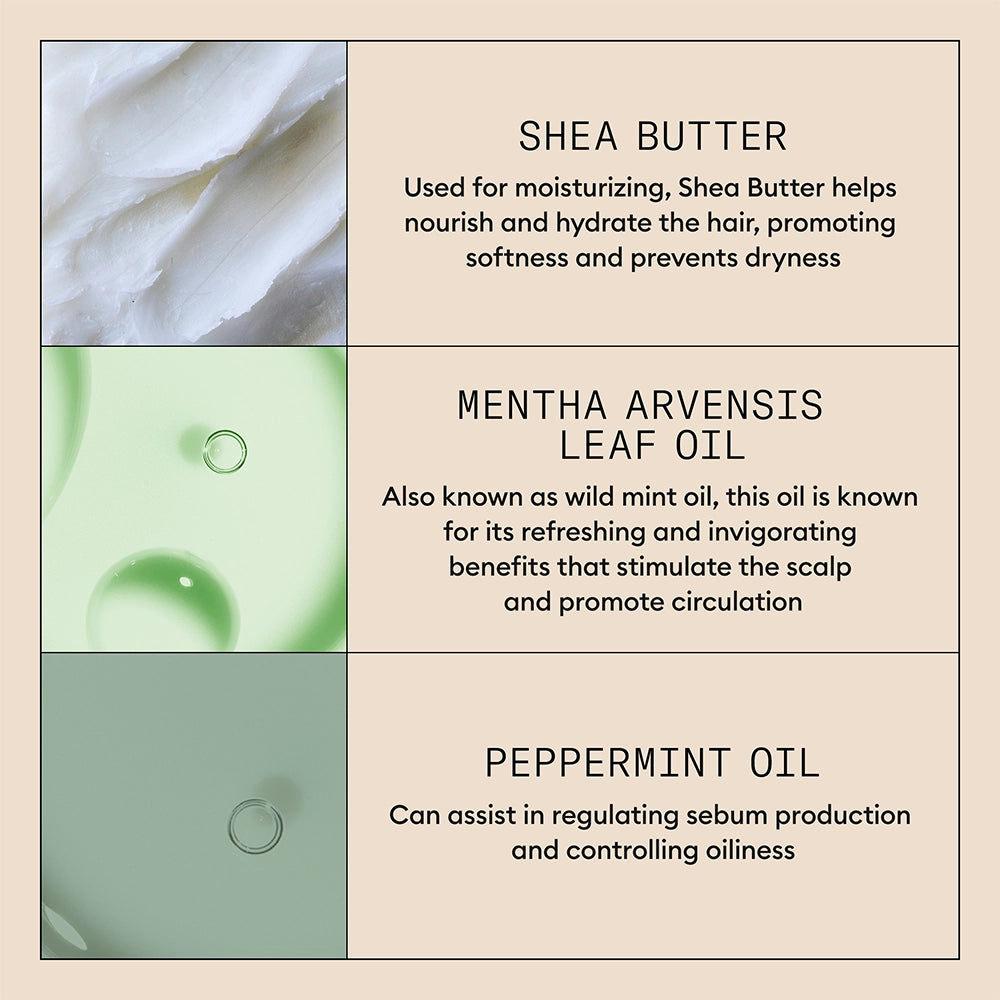 SHEA BUTTER

Used for moisturizing, Shea Butter helps nourish and hydrate the hair, promoting softness and prevents dryness

MENTHA ARVENSIS LEAF OIL

Also known as wild mint oil, this oil is known for its refreshing and invigorating benefits that stimulate the scalp and promote circulation

PEPPERMINT OIL

Can assist in regulating sebum production and controlling oiliness