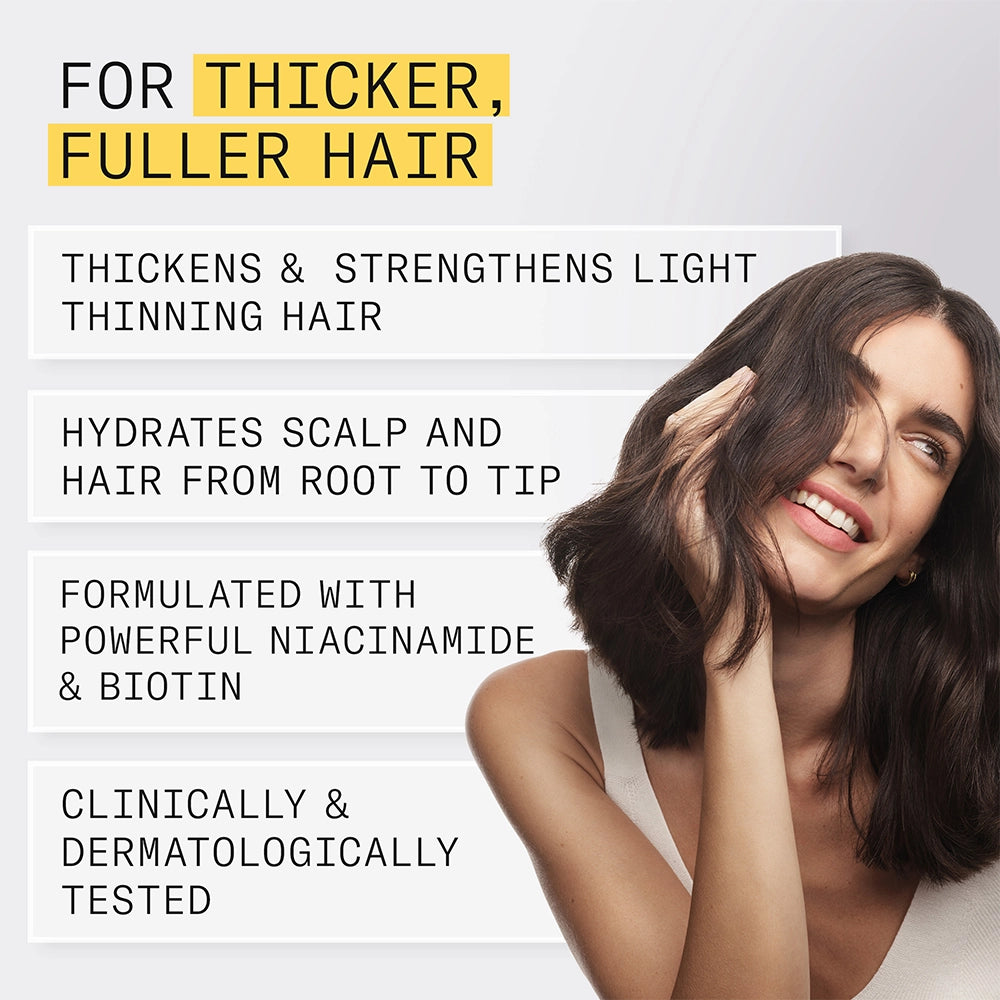 FOR THICKER, FULLER HAIR

THICKENS & STRENGTHENS LIGHT THINNING HAIR

HYDRATES SCALP AND HAIR FROM ROOT TO TIP

FORMULATED WITH POWERFUL NIACINAMIDE & BIOTIN

CLINICALLY & DERMATOLOGICALLY TESTED