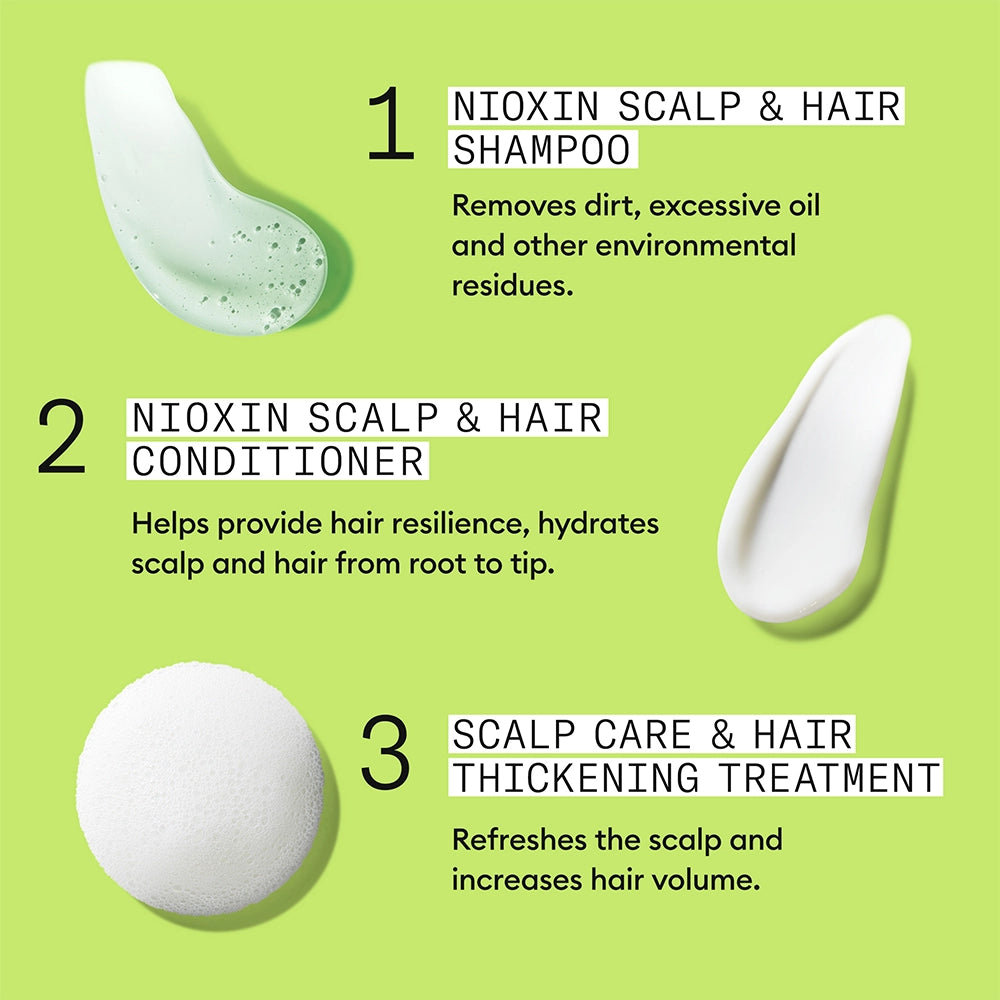 1 NIOXIN SCALP & HAIR SHAMPOO

Removes dirt, excessive oil and other environmental residues.

2 NIOXIN SCALP & HAIR CONDITIONER

Helps provide hair resilience, hydrates scalp and hair from root to tip.

3 SCALP CARE & HAIR THICKENING TREATMENT

Refreshes the scalp and increases hair volume.