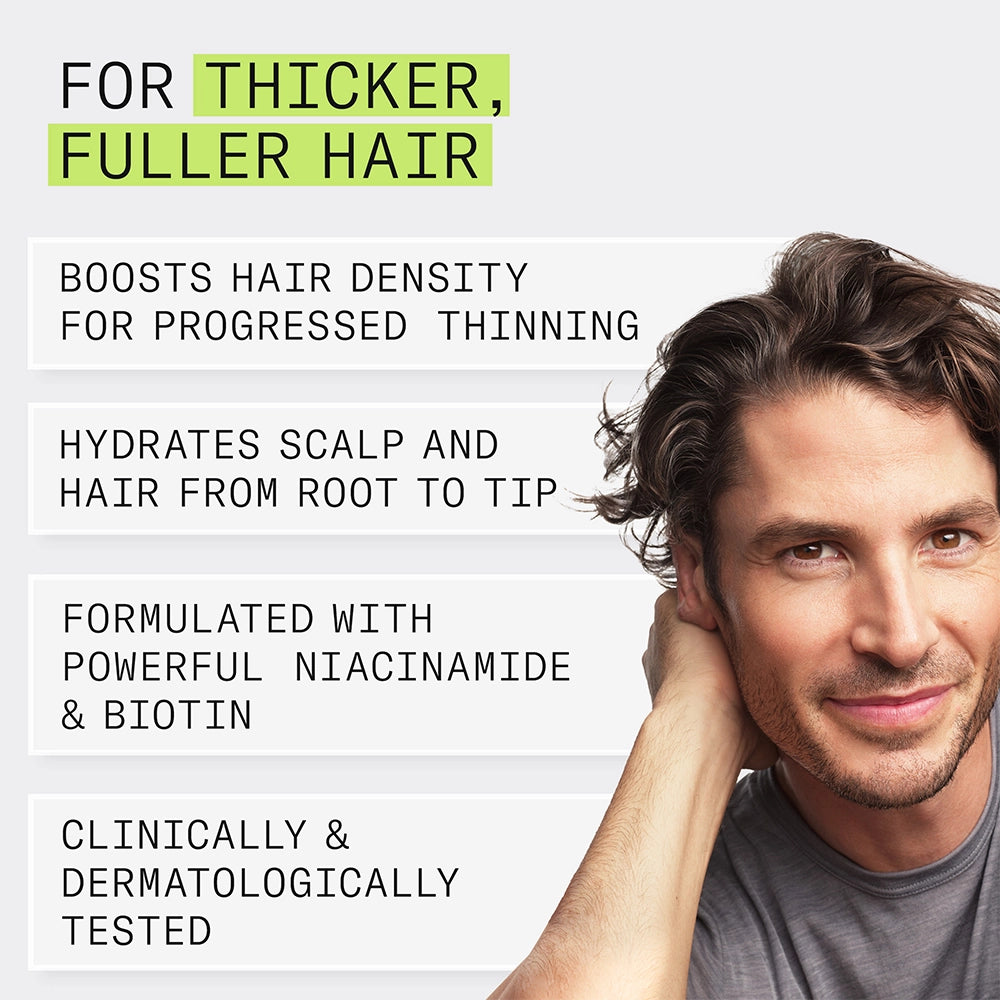 FOR THICKER, FULLER HAIR

BOOSTS HAIR DENSITY FOR PROGRESSED THINNING

HYDRATES SCALP AND HAIR FROM ROOT TO TIP

FORMULATED WITH POWERFUL NIACINAMIDE & BIOTIN

CLINICALLY & DERMATOLOGICALLY TESTED