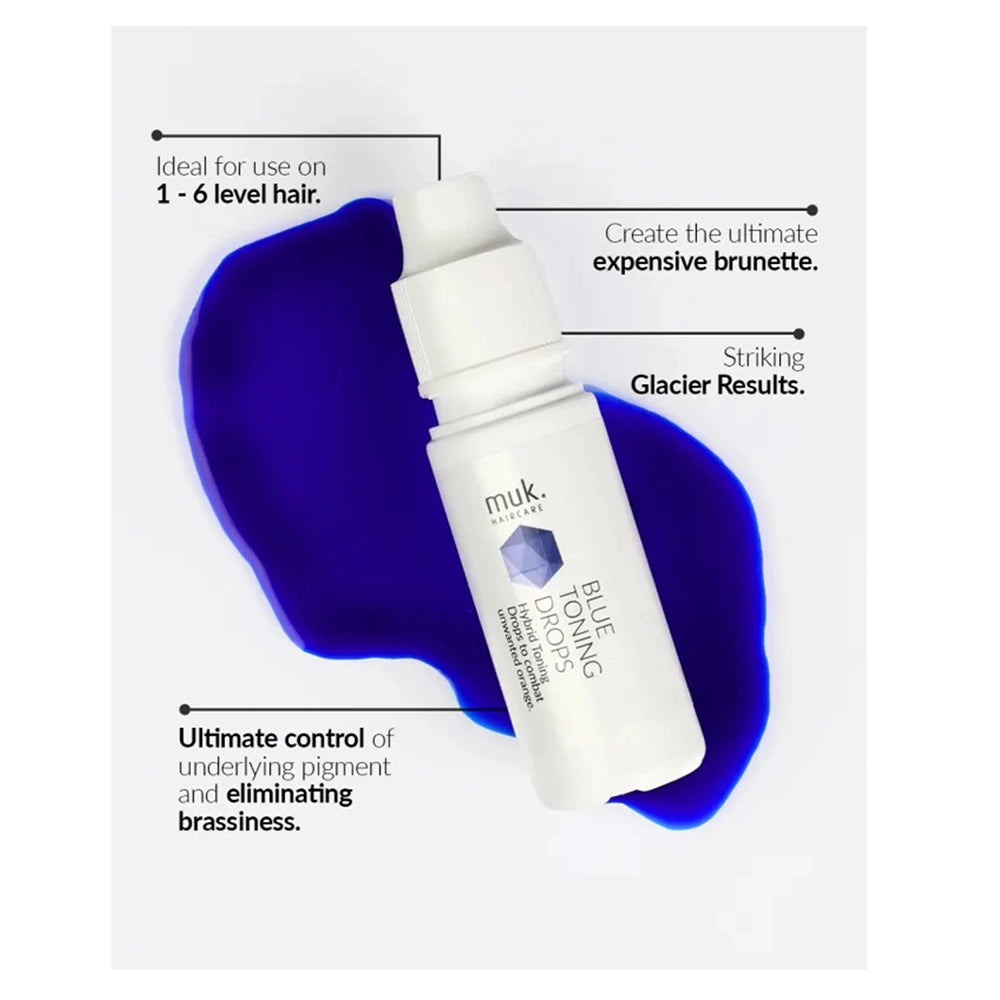 Ideal for use on **1 - 6 level hair.**

Create the ultimate **expensive brunette.**

Striking **Glacier Results.**

muk.
HAIRCARE

BLUE TONING DROPS
Hybrid Toning Drops to combat unwanted orange.

**Ultimate control** of underlying pigment and **eliminating brassiness.**