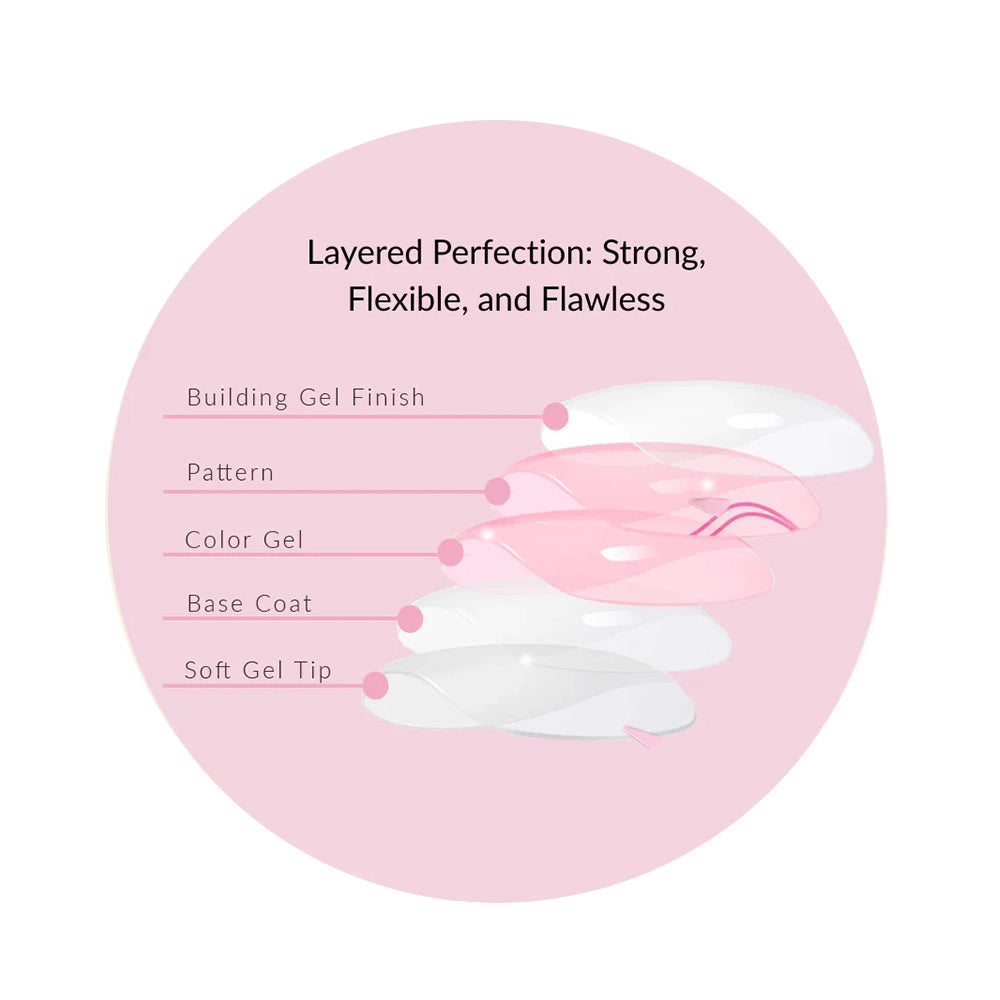 Layered Perfection: Strong, Flexible, and Flawless

Building Gel Finish

Pattern

Color Gel

Base Coat

Soft Gel Tip