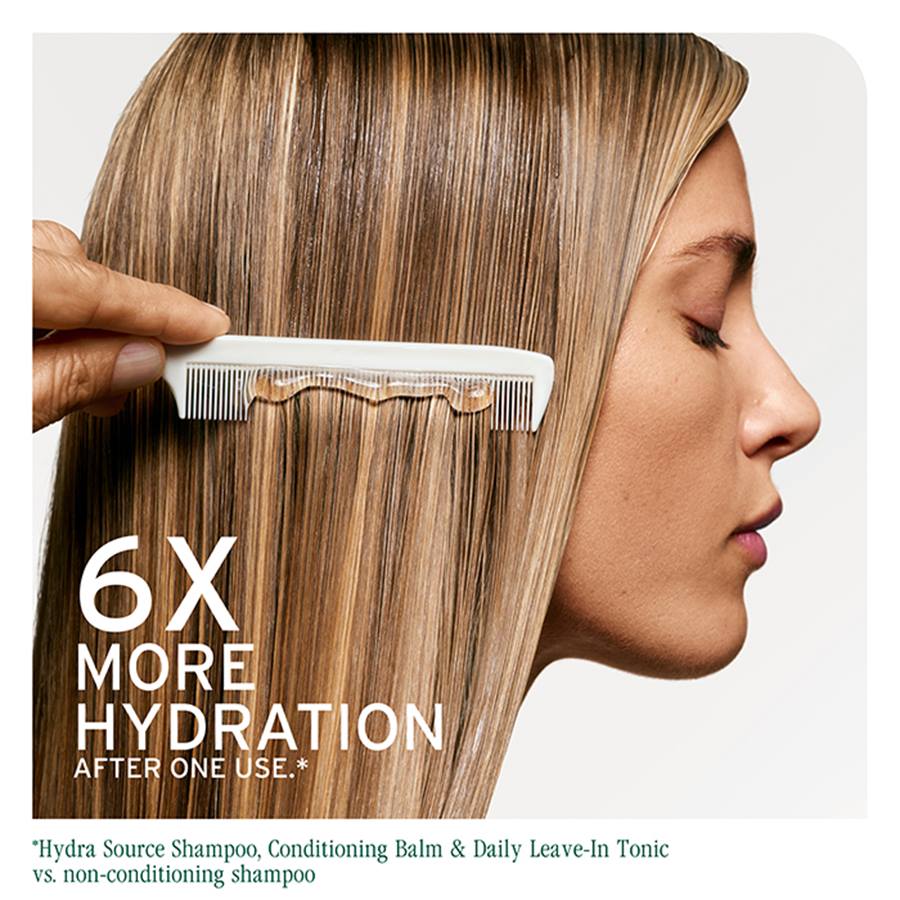 6X
MORE
HYDRATION
AFTER ONE USE.*

*Hydra Source Shampoo, Conditioning Balm & Daily Leave-In Tonic vs. non-conditioning shampoo