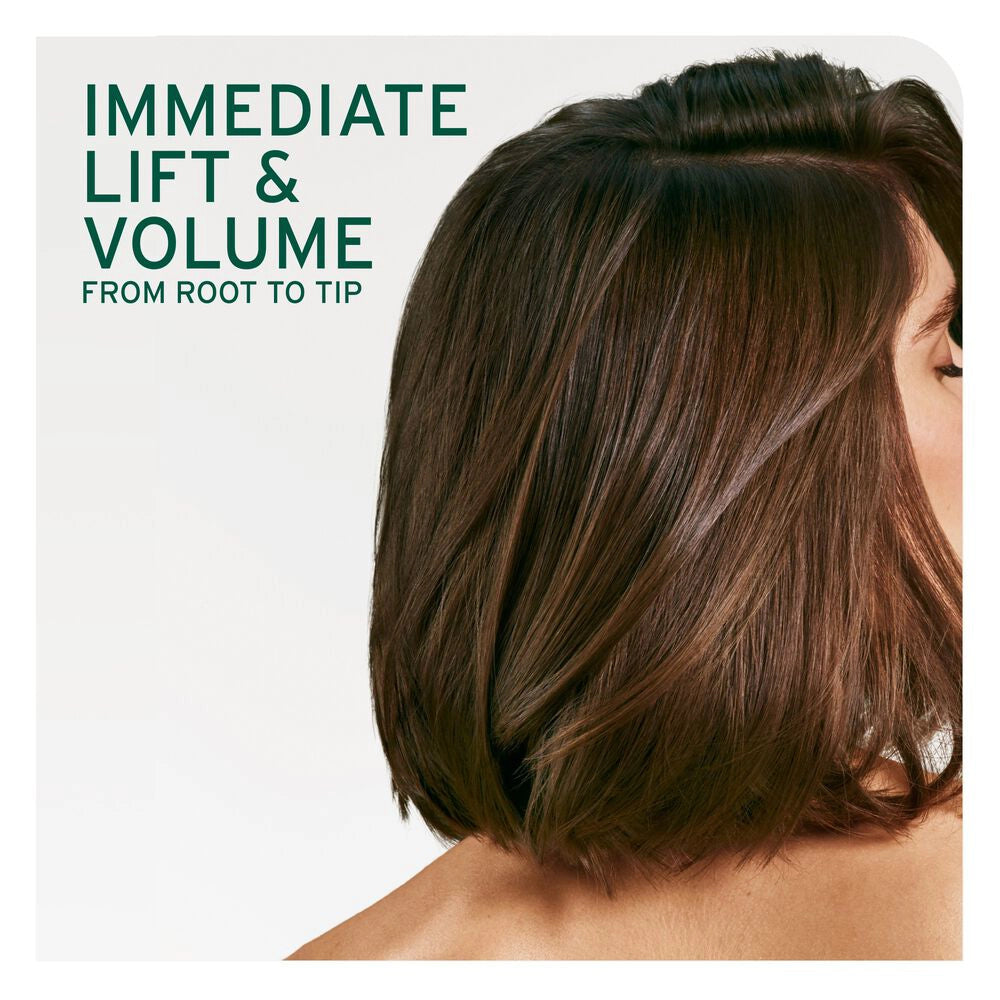 IMMEDIATE LIFT & VOLUME
FROM ROOT TO TIP