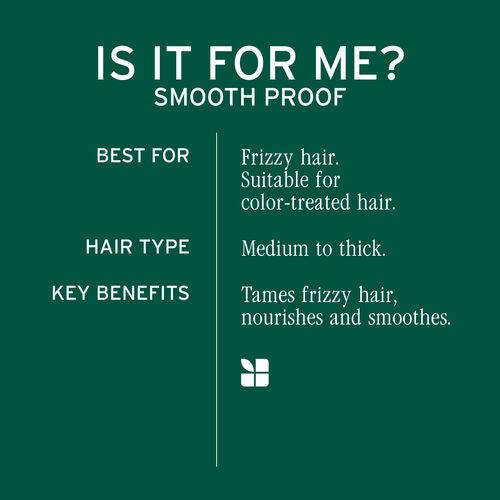 IS IT FOR ME?
SMOOTH PROOF

BEST FOR
Frizzy hair. Suitable for color-treated hair.

HAIR TYPE
Medium to thick.

KEY BENEFITS
Tames frizzy hair, nourishes and smoothes.