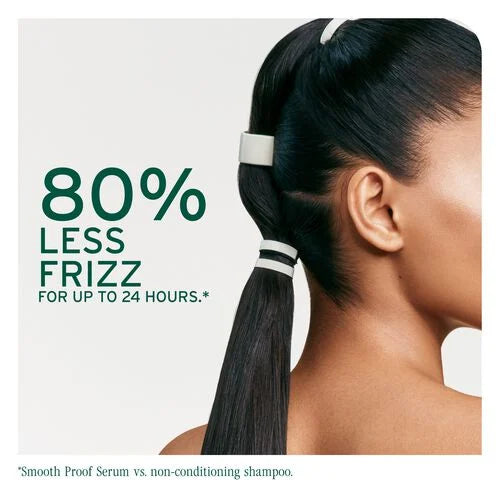 80%
LESS
FRIZZ
FOR UP TO 24 HOURS.*

*Smooth Proof Serum vs. non-conditioning shampoo.