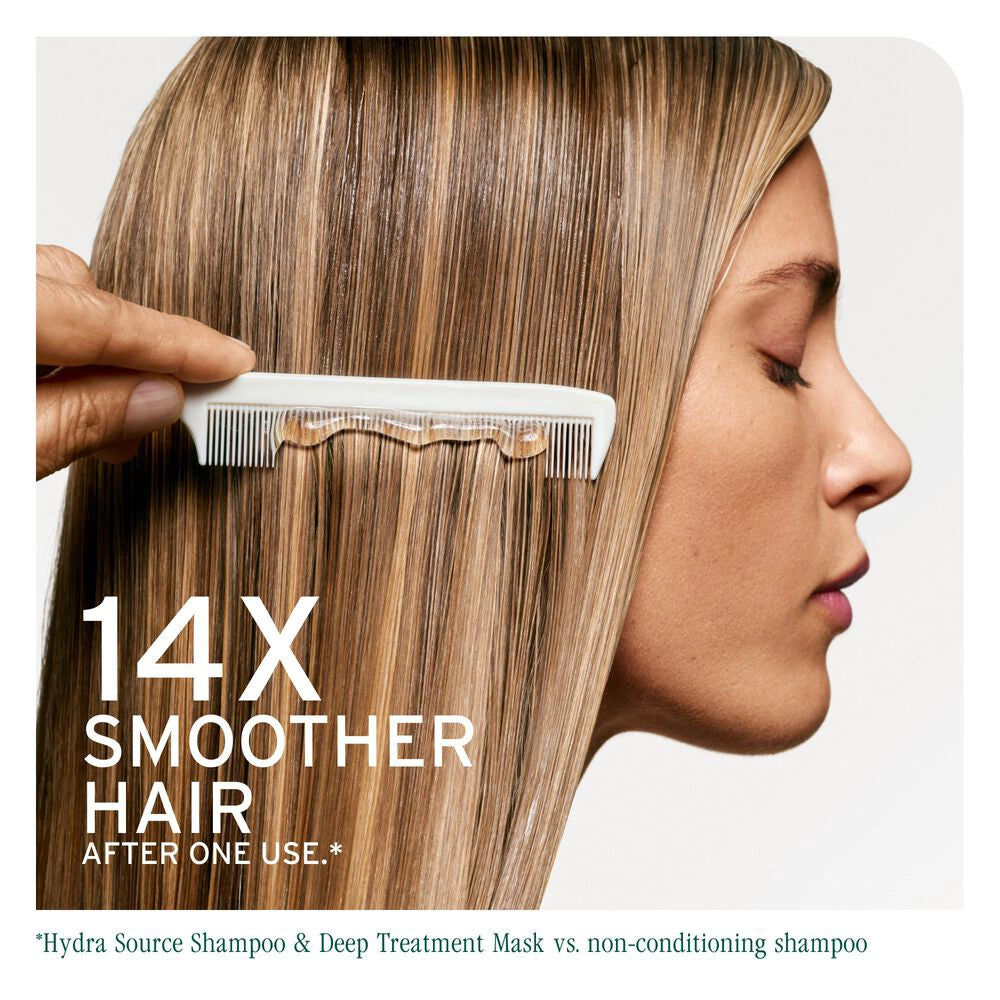 14X SMOOTHER HAIR AFTER ONE USE.*

*Hydra Source Shampoo & Deep Treatment Mask vs. non-conditioning shampoo