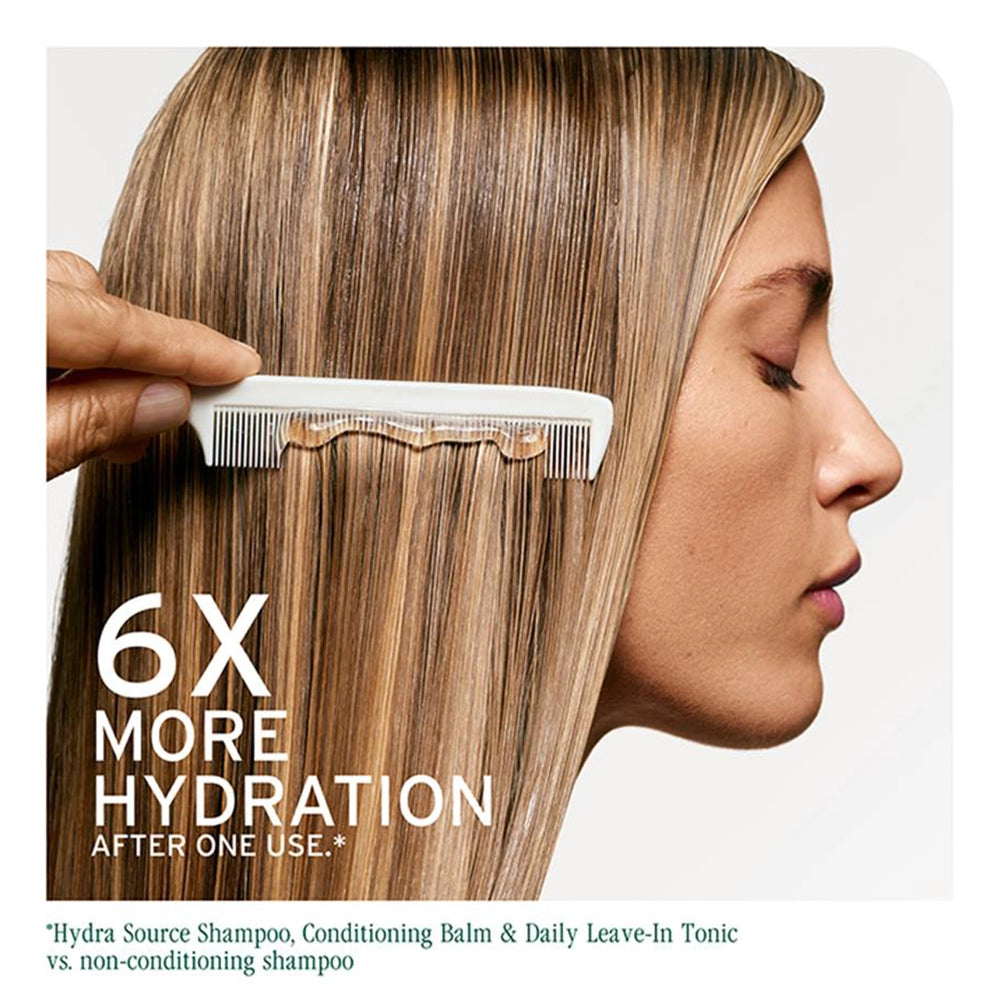 6X
MORE
HYDRATION
AFTER ONE USE.*

*Hydra Source Shampoo, Conditioning Balm & Daily Leave-In Tonic vs. non-conditioning shampoo